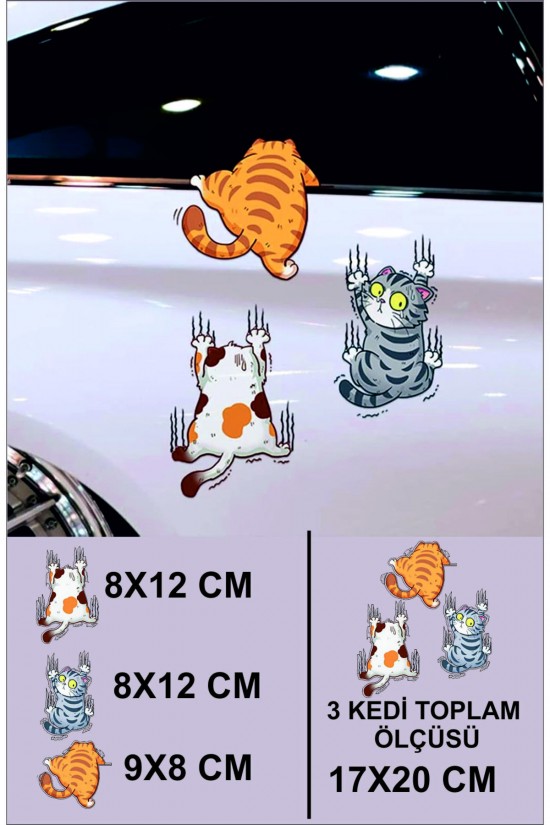 8X12 CM

8X12 CM

9X8 CM

3 KEDİ TOPLAM ÖLÇÜSÜ

17X20 CM