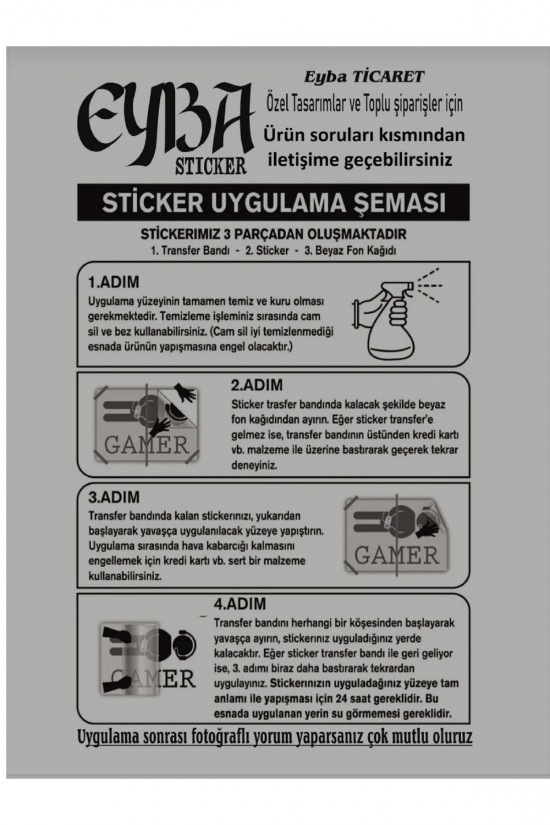 EYBA
STICKER

Eyba TİCARET
Özel Tasarımlar ve Toplu şiparişler için
Ürün soruları kısmından iletişime geçebilirsiniz

STİCKER UYGULAMA ŞEMASI

STİCKERIMIZ 3 PARÇADAN OLUŞMAKTADIR
1. Transfer Bandı - 2. Sticker - 3. Beyaz Fon Kağıdı

1.ADIM
Uygulama yüzeyinin tamamen temiz ve kuru olması gerekmektedir. Temizleme işleminiz sırasında cam sil ve bez kullanabilirsiniz. (Cam sil iyi temizlenmediği esnada ürünün yapışmasına engel olacaktır.)

GAMER

2.ADIM
Sticker trasfer bandında kalacak şekilde beyaz fon kağıdından ayırın. Eğer sticker transfer'e gelmez ise, transfer bandının üstünden kredi kartı vb. malzeme ile üzerine bastırarak geçerek tekrar deneyiniz.

3.ADIM
Transfer bandında kalan stickerınızı, yukarıdan başlayarak yavaşça uygulanılacak yüzeye yapıştırın. Uygulama sırasında hava kabarcığı kalmasını engellemek için kredi kartı vb. sert bir malzeme kullanabilirsiniz.

GAMER

GAMER

4.ADIM
Transfer bandını herhangi bir köşesinden başlayarak yavaşça ayırın, stickerınız uyguladığınız yerde kalacaktır. Eğer sticker transfer bandı ile geri geliyor ise, 3. adımı biraz daha bastırarak tekrardan uygulayınız. Stickerınızın uyguladağınız yüzeye tam anlamı ile yapışması için 24 saat gereklidir. Bu esnada uygulanan yerin su görmemesi gereklidir.

Uygulama sonrası fotoğraflı yorum yaparsanız çok mutlu oluruz