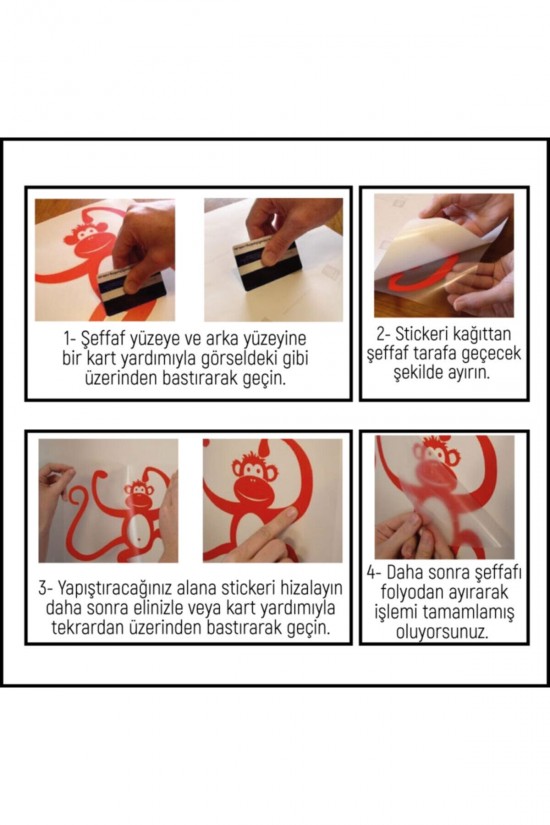 1- Şeffaf yüzeye ve arka yüzeyine bir kart yardımıyla görseldeki gibi üzerinden bastırarak geçin.

2- Stickeri kağıttan şeffaf tarafa geçecek şekilde ayırın.

3- Yapıştıracağınız alana stickeri hizalayın daha sonra elinizle veya kart yardımıyla tekrardan üzerinden bastırarak geçin.

4- Daha sonra şeffafı folyodan ayırarak işlemi tamamlamış oluyorsunuz.